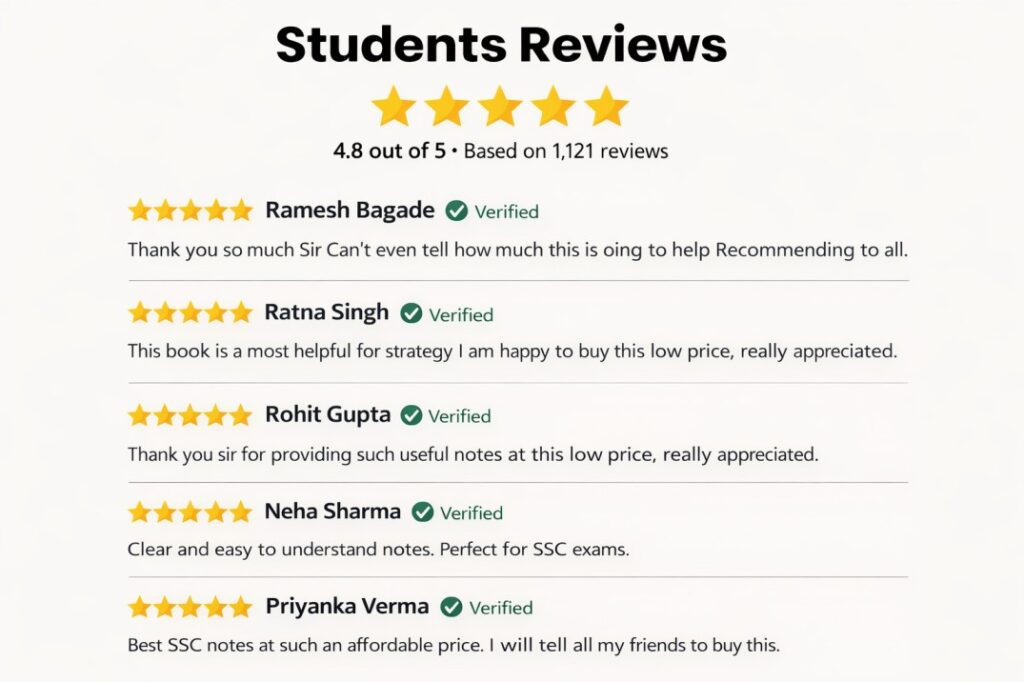 Students Reviews

4.8 out of 5 • Based on 1,121 reviews

Ramesh Bagade Verified

Thank you so much Sir Can't even tell how much this is oing to help Recommending to all.

Ratna Singh Verified

This book is a most helpful for strategy I am happy to buy this low price, really appreciated.

Rohit Gupta Verified

Thank you sir for providing such useful notes at this low price, really appreciated.

Neha Sharma Verified

Clear and easy to understand notes. Perfect for SSC exams.

Priyanka Verma Verified

Best SSC notes at such an affordable price. I will tell all my friends to buy this.